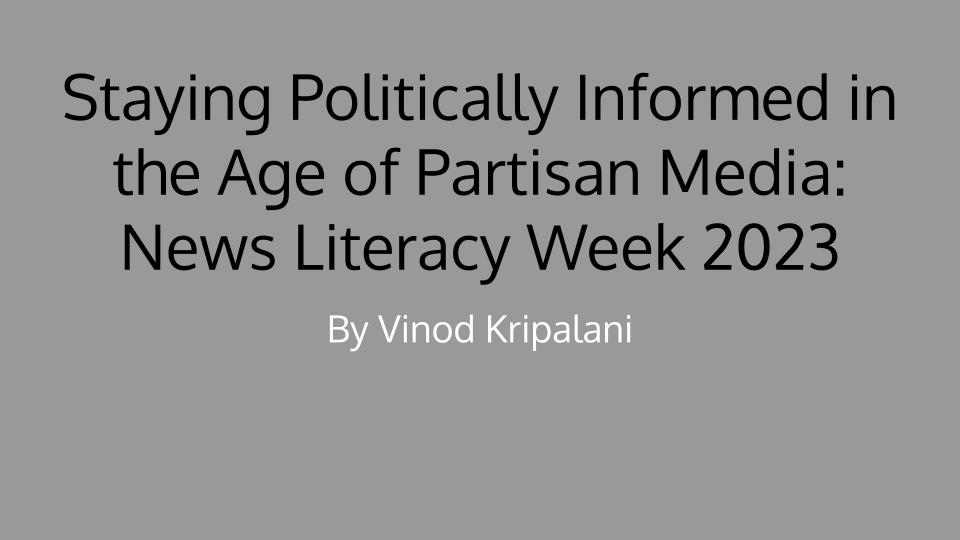 Staying Politically Informed in the Age of Partisan Media: News Literacy Week 2023

By Vinod Kripalani