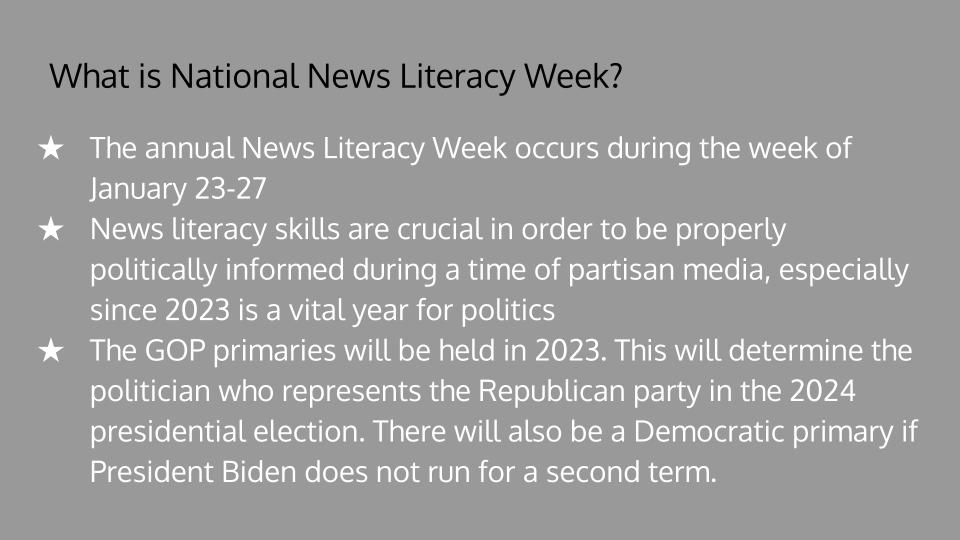 What is National News Literacy Week?

★ The annual News Literacy Week occurs during the week of January 23-27
★ News literacy skills are crucial in order to be properly politically informed during a time of partisan media, especially since 2023 is a vital year for politics
★ The GOP primaries will be held in 2023. This will determine the politician who represents the Republican party in the 2024 presidential election. There will also be a Democratic primary if President Biden does not run for a second term.